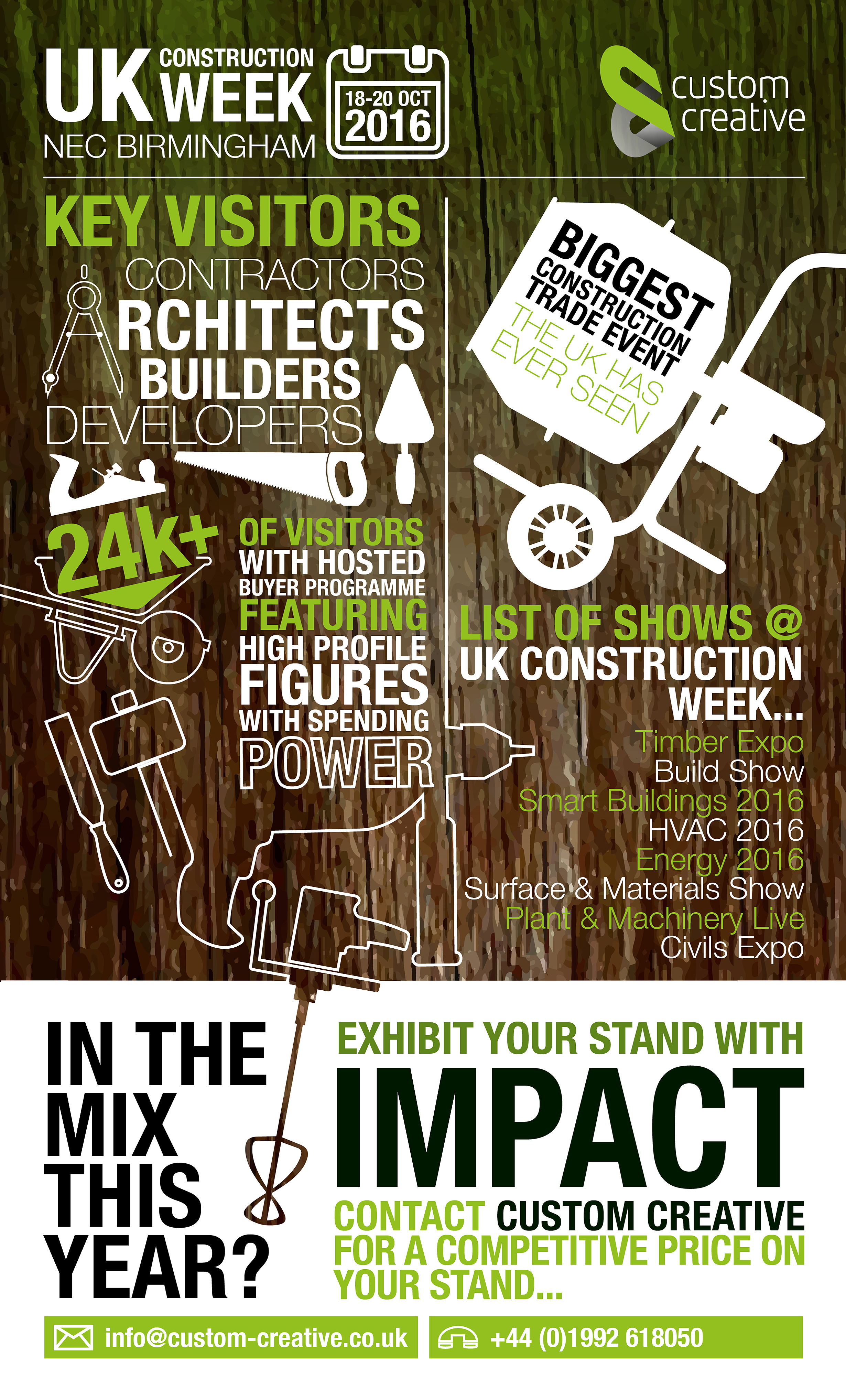 UK CONSTRUCTION WEEK
NEC BIRMINGHAM

18-20 OCT
2016

custom creative

KEY VISITORS
CONTRACTORS
RCHITECTS
BUILDERS
DEVELOPERS

24K+
OF VISITORS WITH HOSTED BUYER PROGRAMME FEATURING HIGH PROFILE FIGURES WITH SPENDING POWER

BIGGEST CONSTRUCTION TRADE EVENT THE UK HAS EVER SEEN

LIST OF SHOWS @ UK CONSTRUCTION WEEK...
Timber Expo
Build Show
Smart Buildings 2016
HVAC 2016
Energy 2016
Surface & Materials Show
Plant & Machinery Live
Civils Expo

IN THE MIX THIS YEAR?

EXHIBIT YOUR STAND WITH
IMPACT
CONTACT CUSTOM CREATIVE FOR A COMPETITIVE PRICE ON YOUR STAND...

info@custom-creative.co.uk
+44 (0)1992 618050